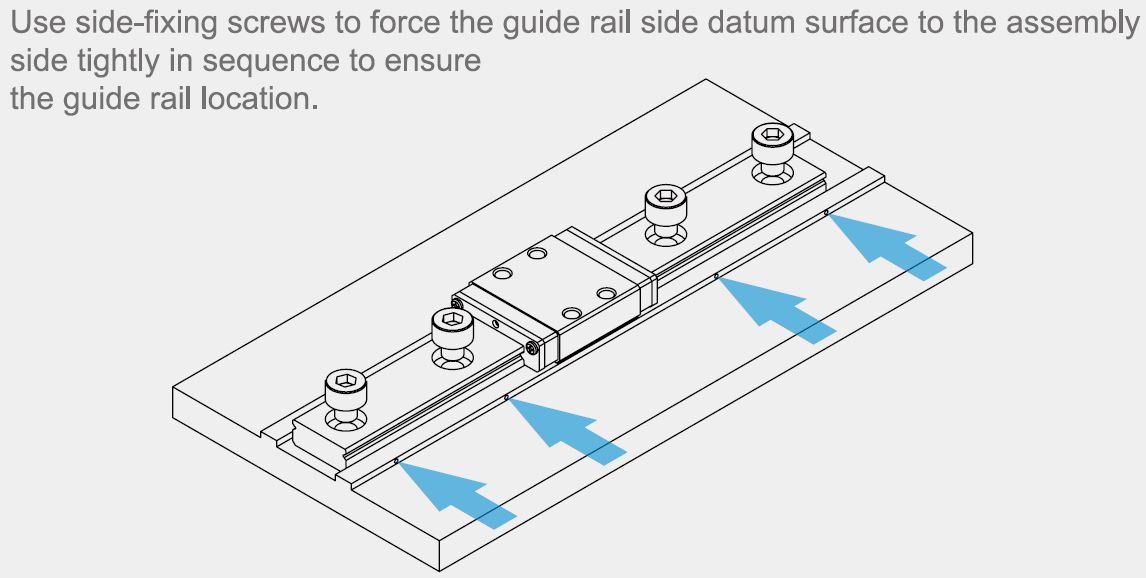 Use side-fixing screws to force the guide rail side datum surface to the assembly side tightly in sequence to ensure
the guide rail location.